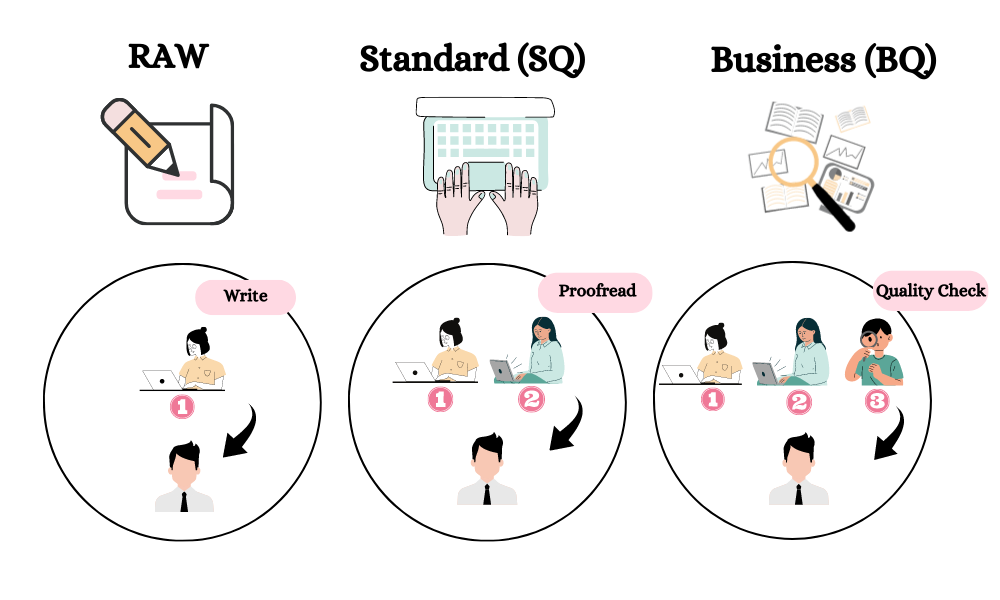 RAW

Standard (SQ)

Business (BQ)

Write

1

Proofread

1 2

Quality Check

1 2 3